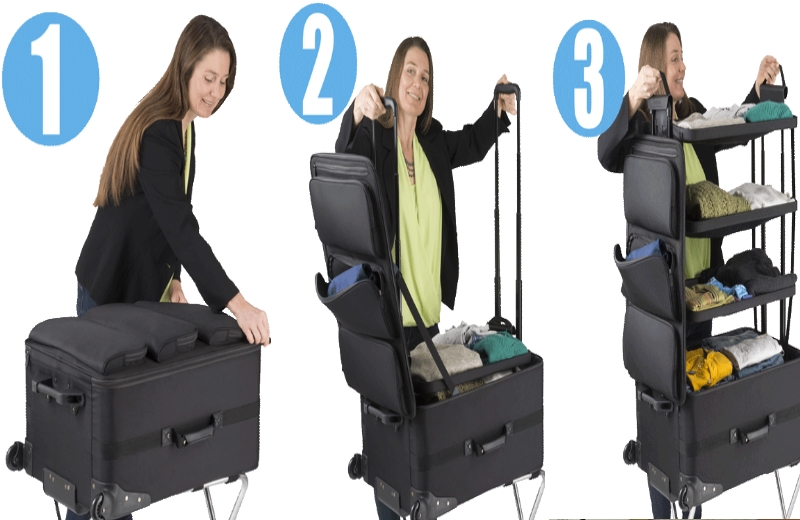 1

2

3