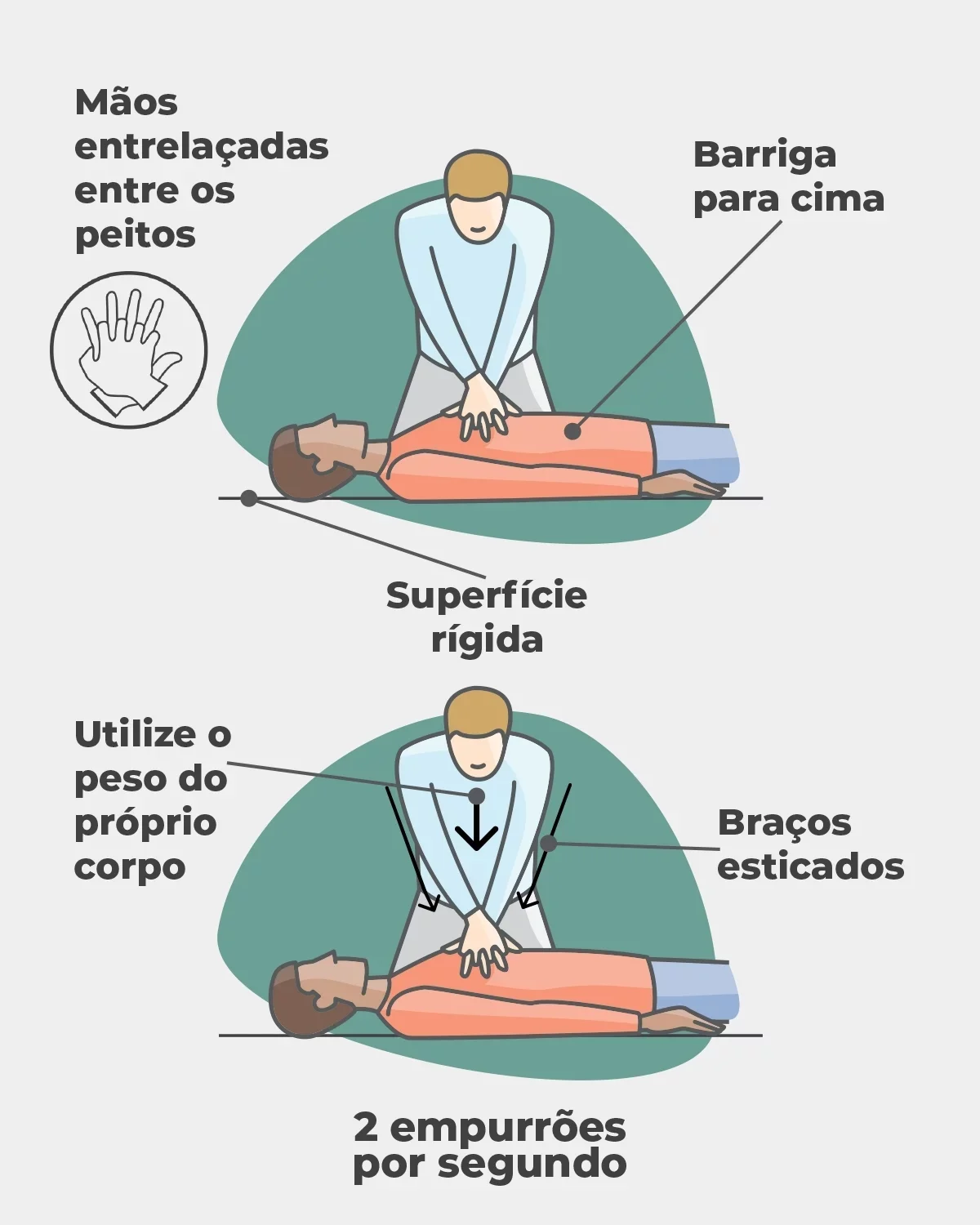 Mãos entrelaçadas entre os peitos

Barriga para cima

Superfície rígida

Utilize o peso do próprio corpo

Braços esticados

2 empurrões por segundo